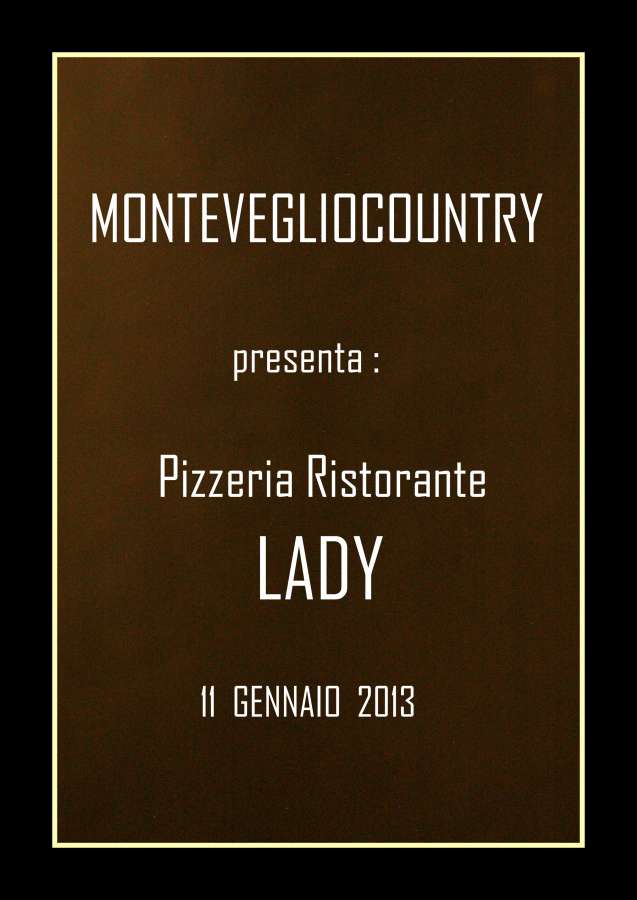 MONTEVEGLIOCOUNTRY

presenta :

Pizzeria Ristorante
LADY

11 GENNAIO 2013